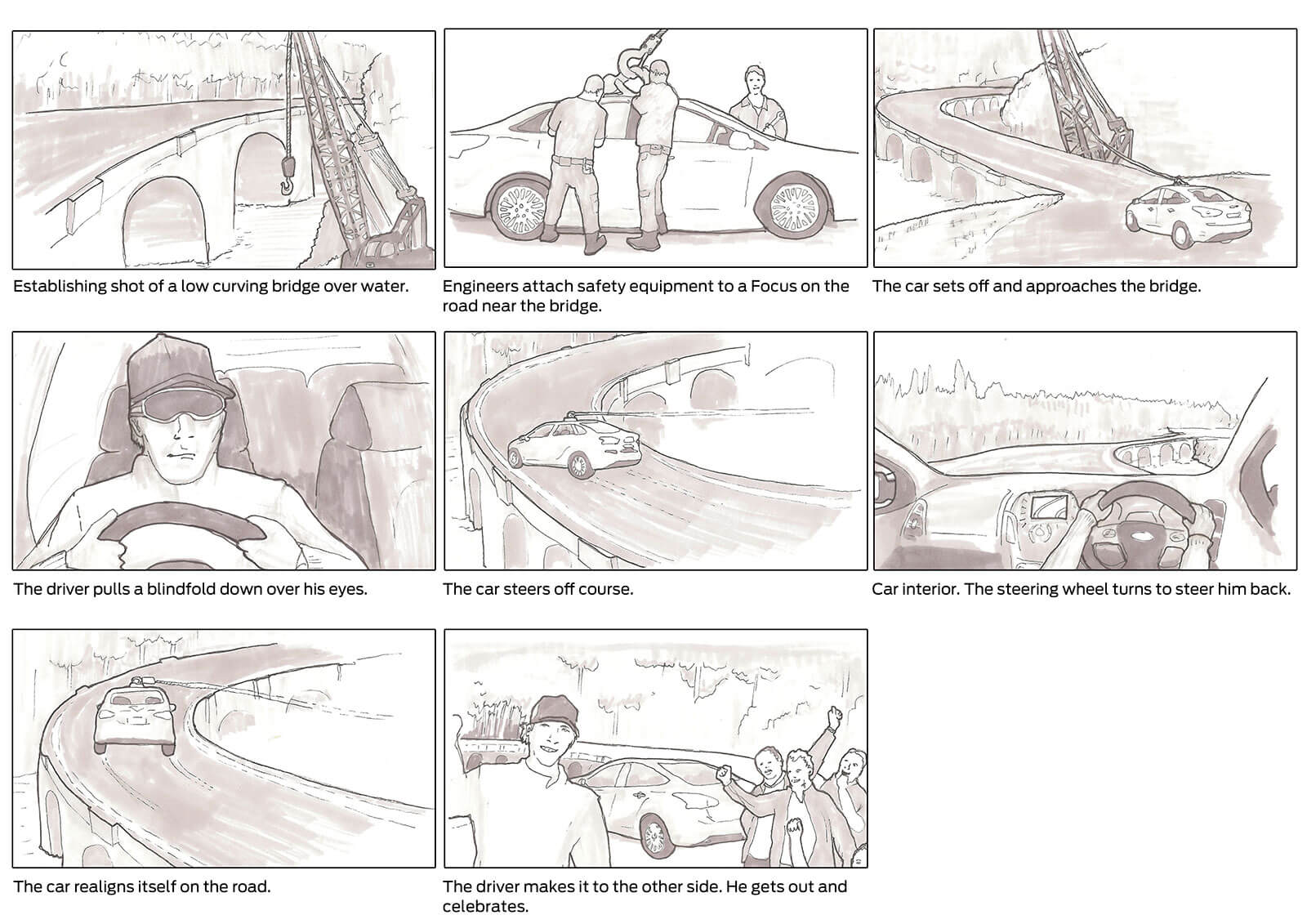 Establishing shot of a low curving bridge over water.

Engineers attach safety equipment to a Focus on the road near the bridge.

The car sets off and approaches the bridge.

The driver pulls a blindfold down over his eyes.

The car steers off course.

Car interior. The steering wheel turns to steer him back.

The car realigns itself on the road.

The driver makes it to the other side. He gets out and celebrates.